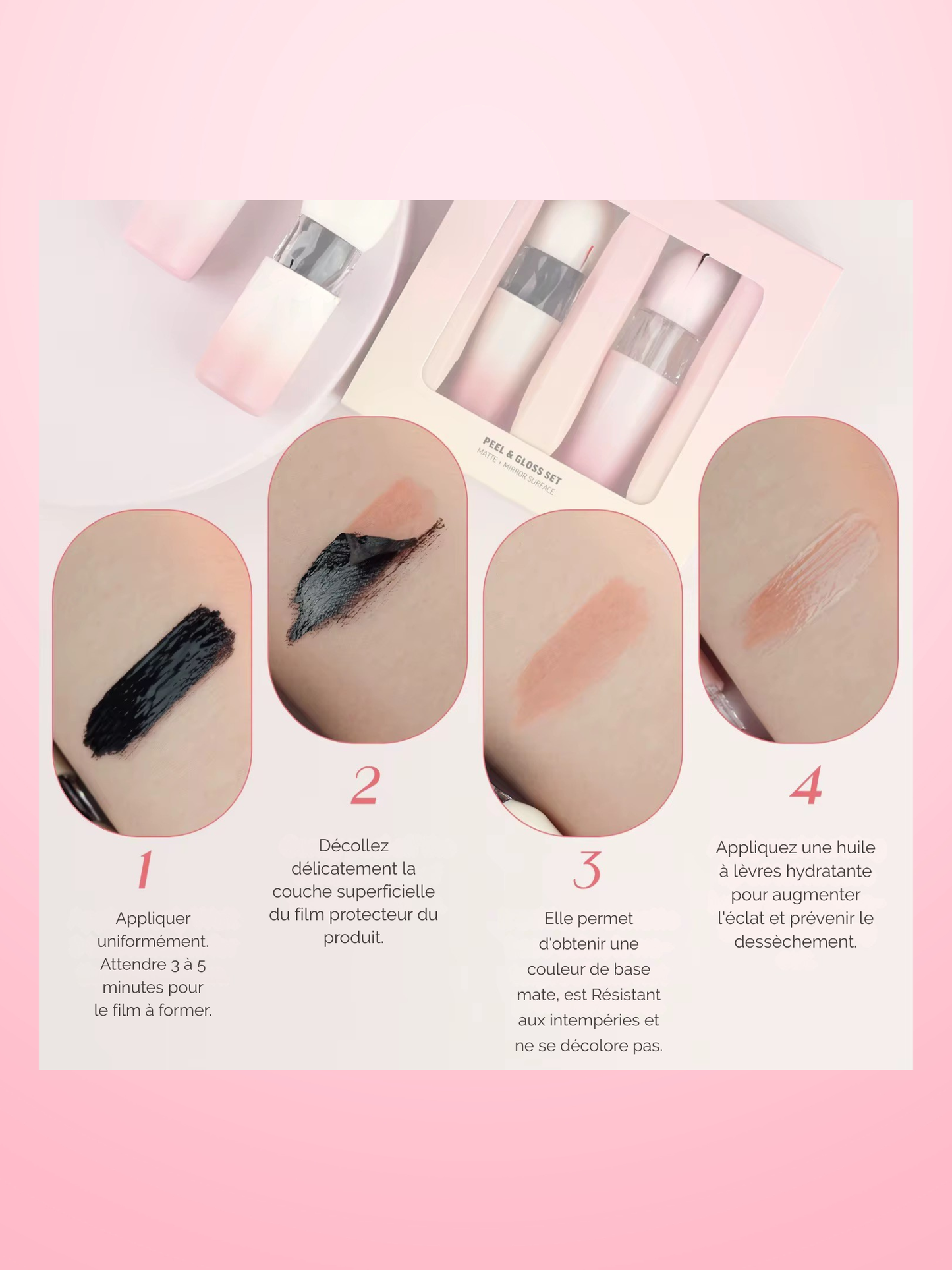 PEEL & GLOSS SET
MATTE + MIRROR SURFACE

1

Appliquer uniformément. Attendre 3 à 5 minutes pour le film à former.

2

Décollez délicatement la couche superficielle du film protecteur du produit.

3

Elle permet d'obtenir une couleur de base mate, est Résistant aux intempéries et ne se décolore pas.

4

Appliquez une huile à lèvres hydratante pour augmenter l'éclat et prévenir le dessèchement.