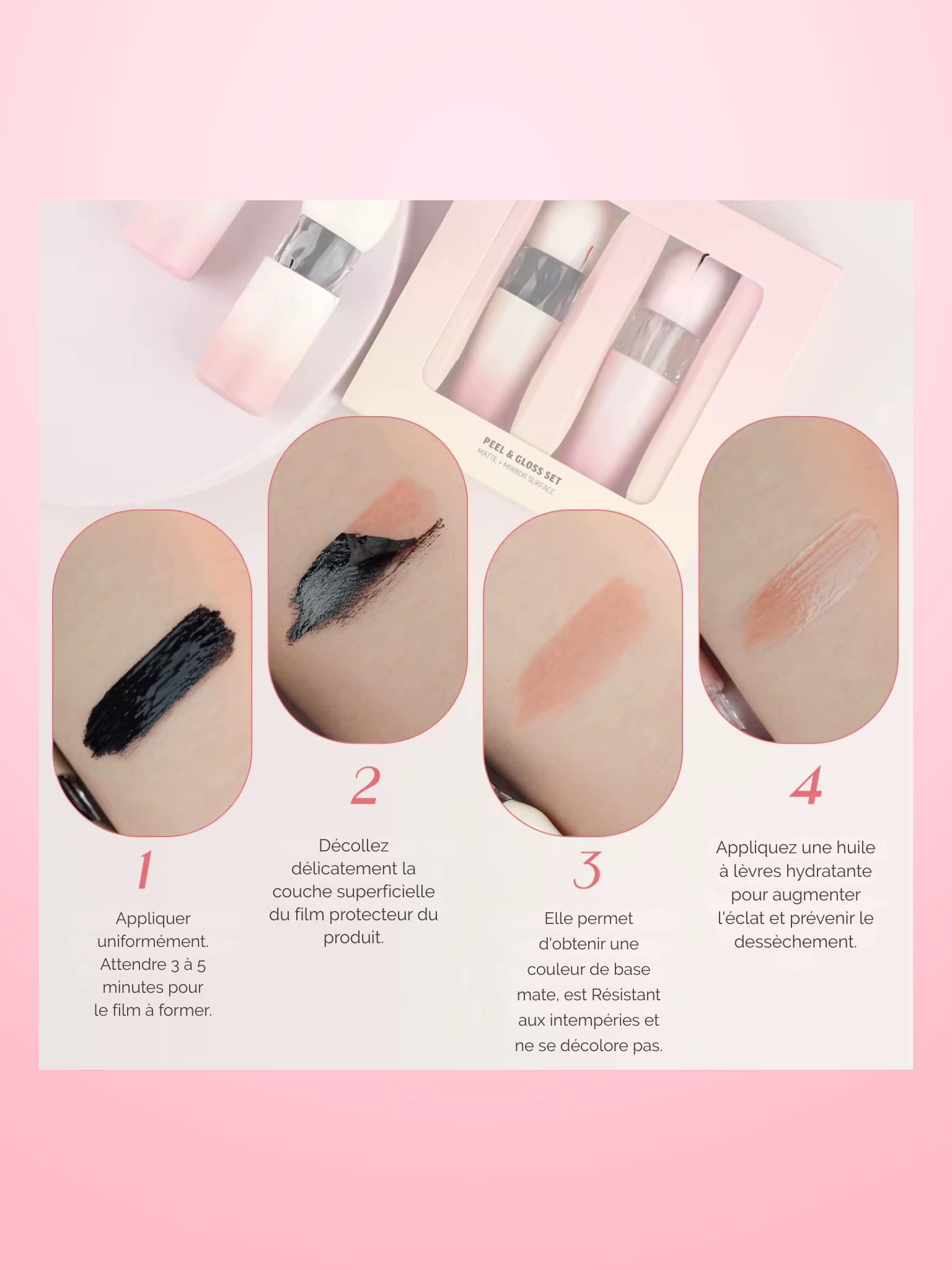 PEEL & GLOSS SET
MATTE + MIRROR SURFACE

1
Appliquer uniformément. Attendre 3 à 5 minutes pour le film à former.

2
Décollez délicatement la couche superficielle du film protecteur du produit.

3
Elle permet d'obtenir une couleur de base mate, est Résistant aux intempéries et ne se décolore pas.

4
Appliquez une huile à lèvres hydratante pour augmenter l'éclat et prévenir le dessèchement.